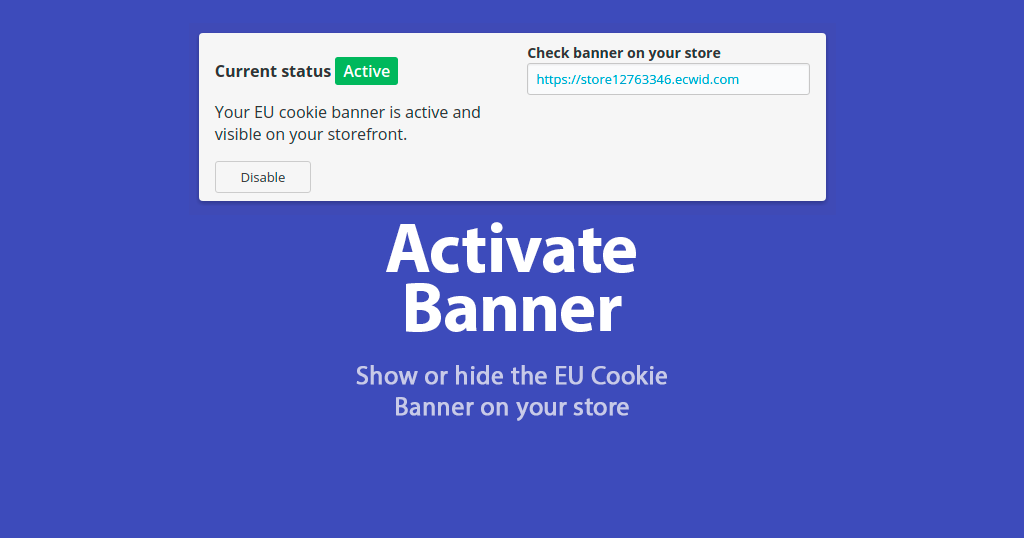 Current status Active

Your EU cookie banner is active and visible on your storefront.

Disable

Check banner on your store

https://store12763346.ecwid.com

Activate Banner

Show or hide the EU Cookie Banner on your store